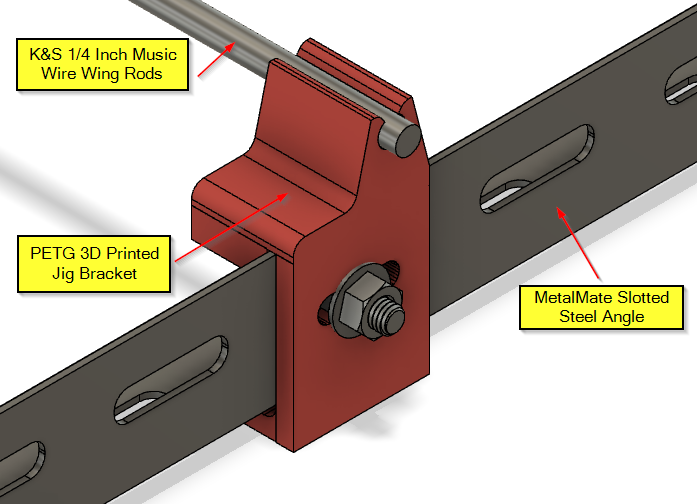 K&S 1/4 Inch Music Wire Wing Rods

PETG 3D Printed Jig Bracket

MetalMate Slotted Steel Angle